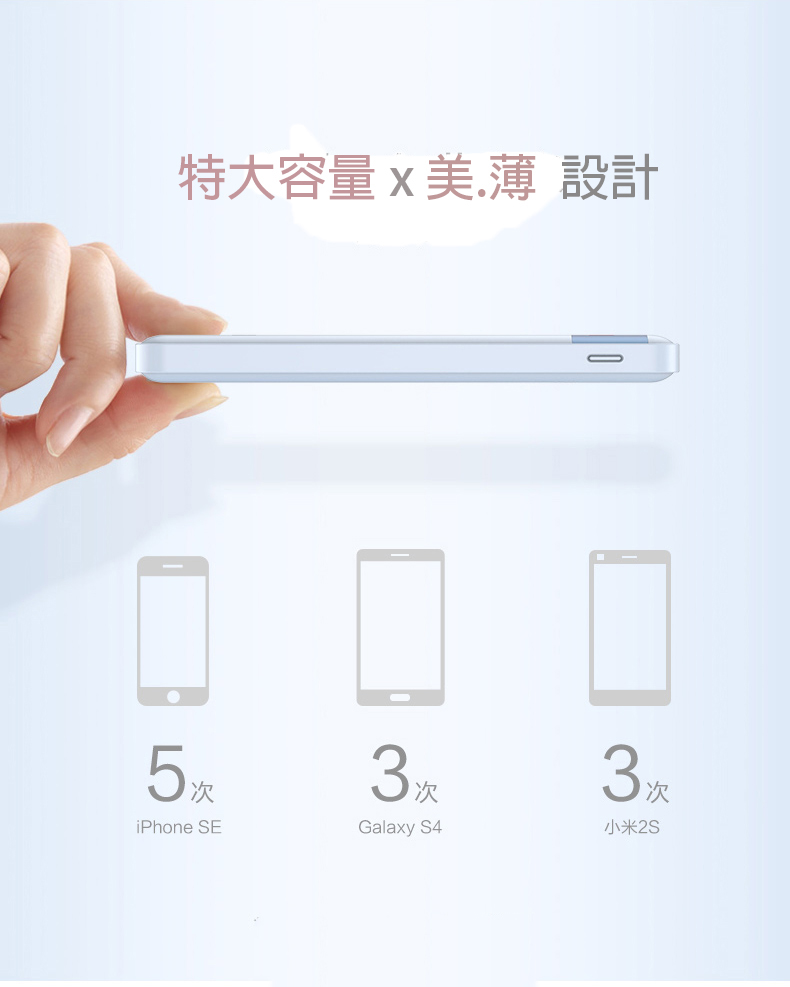 特大容量 x 美.薄 設計

5次
iPhone SE

3次
Galaxy S4

3次
小米2S